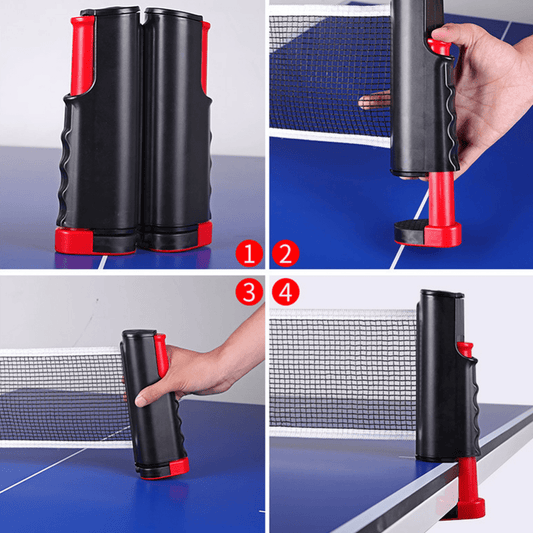 1
2
3
4